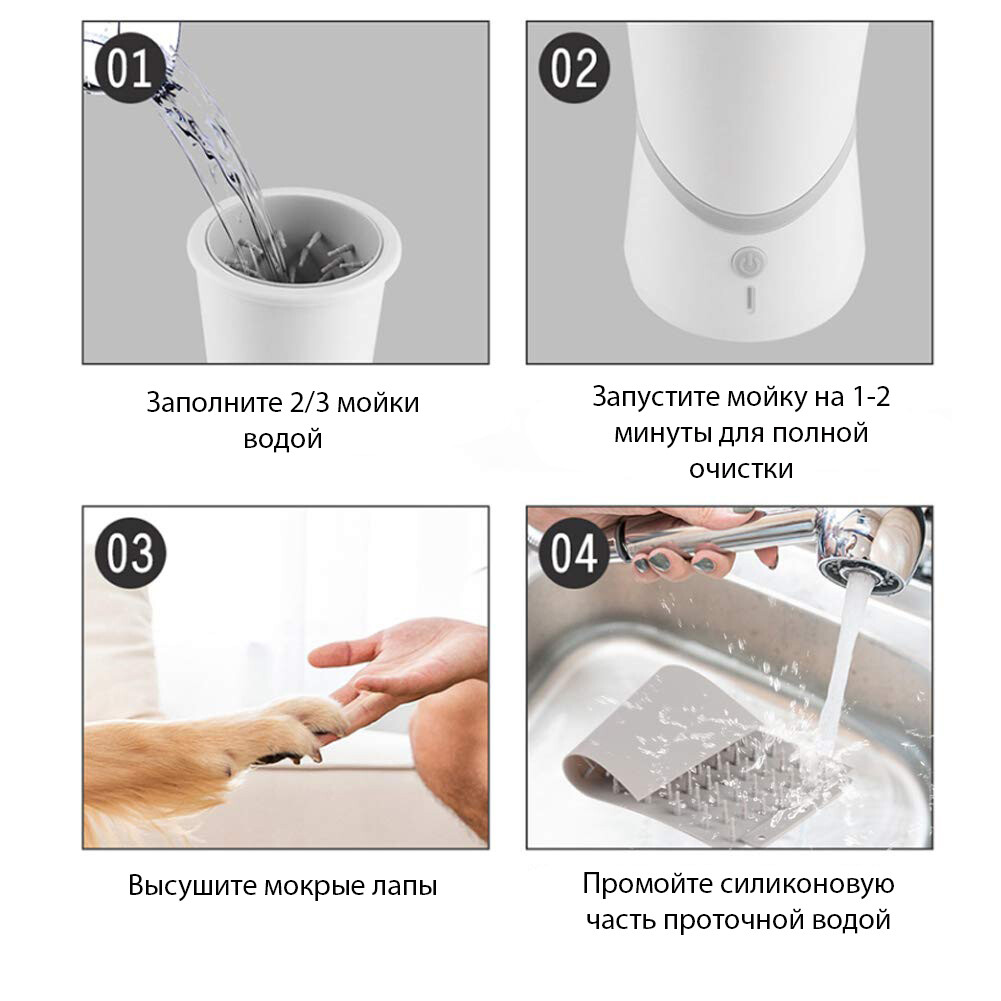 01

Заполните 2/3 мойки водой

02

Запустите мойку на 1-2 минуты для полной очистки

03

Высушите мокрые лапы

04

Промойте силиконовую часть проточной водой